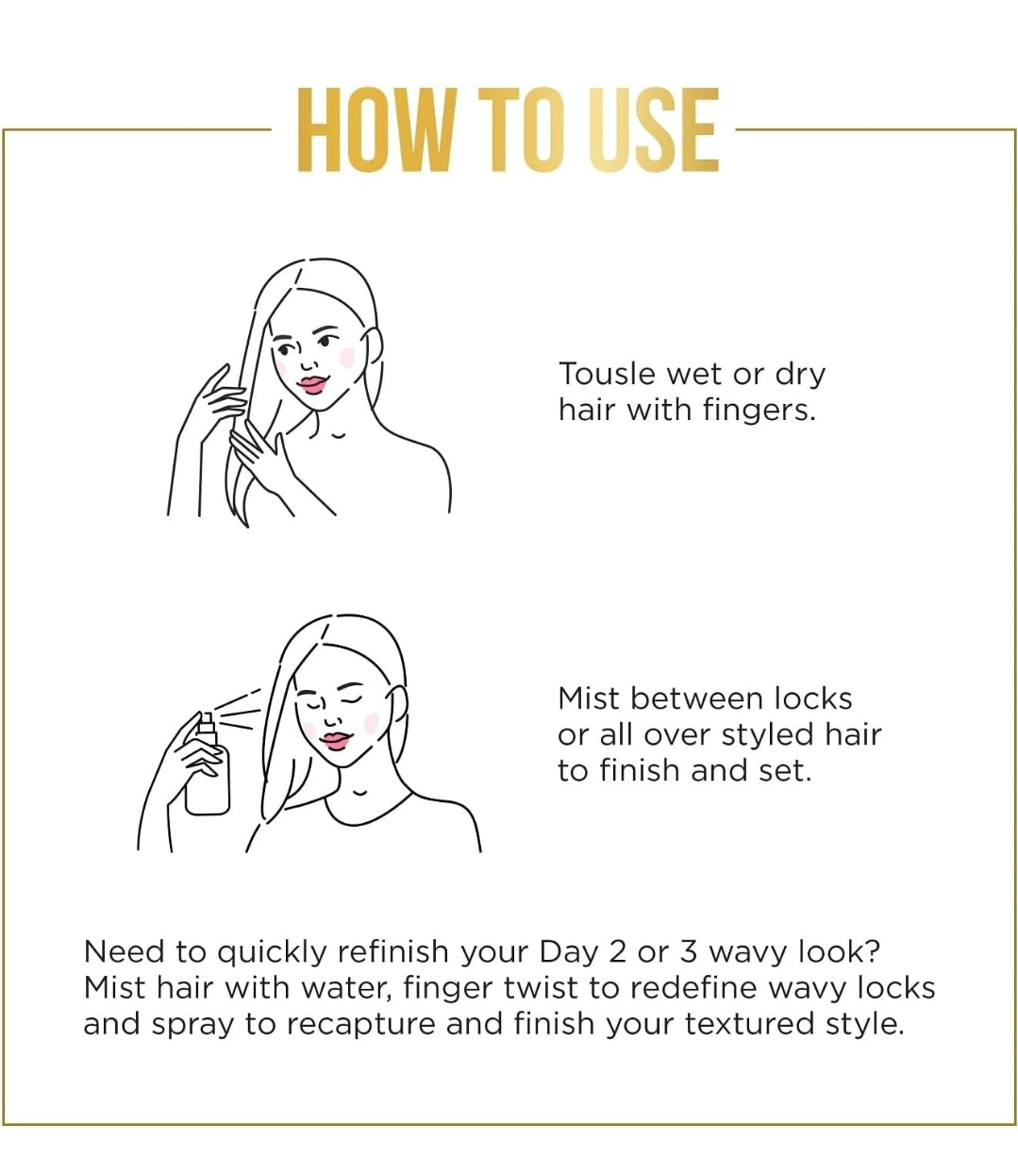 HOW TO USE

Tousle wet or dry hair with fingers.

Mist between locks or all over styled hair to finish and set.

Need to quickly refinish your Day 2 or 3 wavy look? Mist hair with water, finger twist to redefine wavy locks and spray to recapture and finish your textured style.